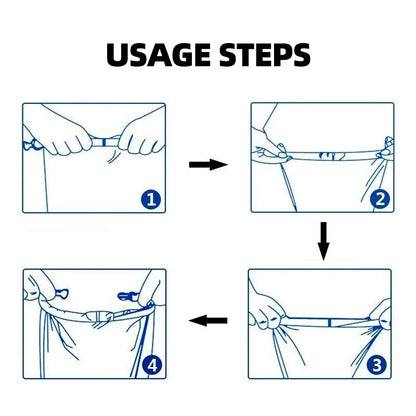 USAGE STEPS

1

2

3

4